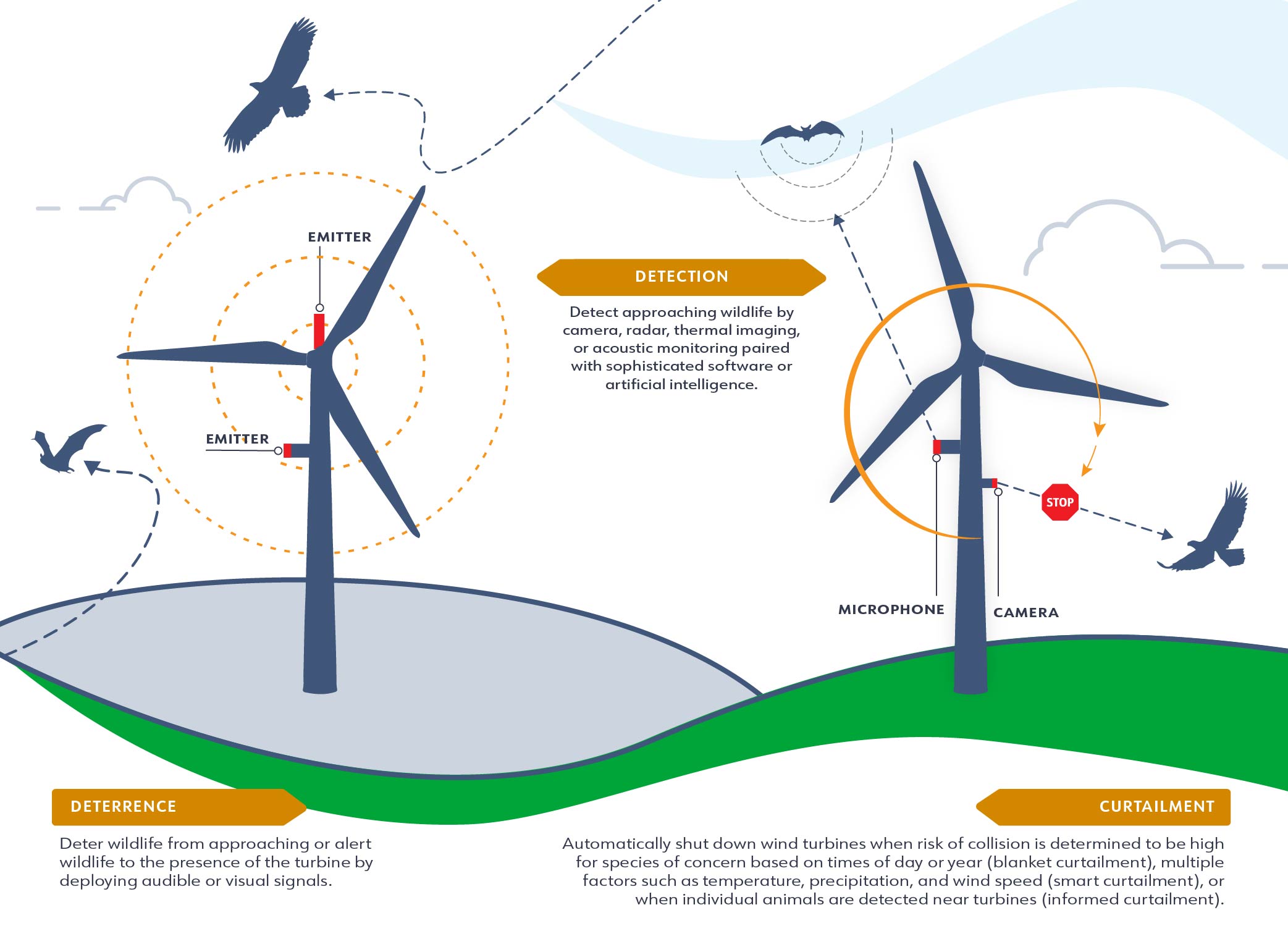 EMITTER

EMITTER

DETECTION

Detect approaching wildlife by camera, radar, thermal imaging, or acoustic monitoring paired with sophisticated software or artificial intelligence.

STOP

MICROPHONE

CAMERA

DETERRENCE

Deter wildlife from approaching or alert wildlife to the presence of the turbine by deploying audible or visual signals.

CURTAILMENT

Automatically shut down wind turbines when risk of collision is determined to be high for species of concern based on times of day or year (blanket curtailment), multiple factors such as temperature, precipitation, and wind speed (smart curtailment), or when individual animals are detected near turbines (informed curtailment).